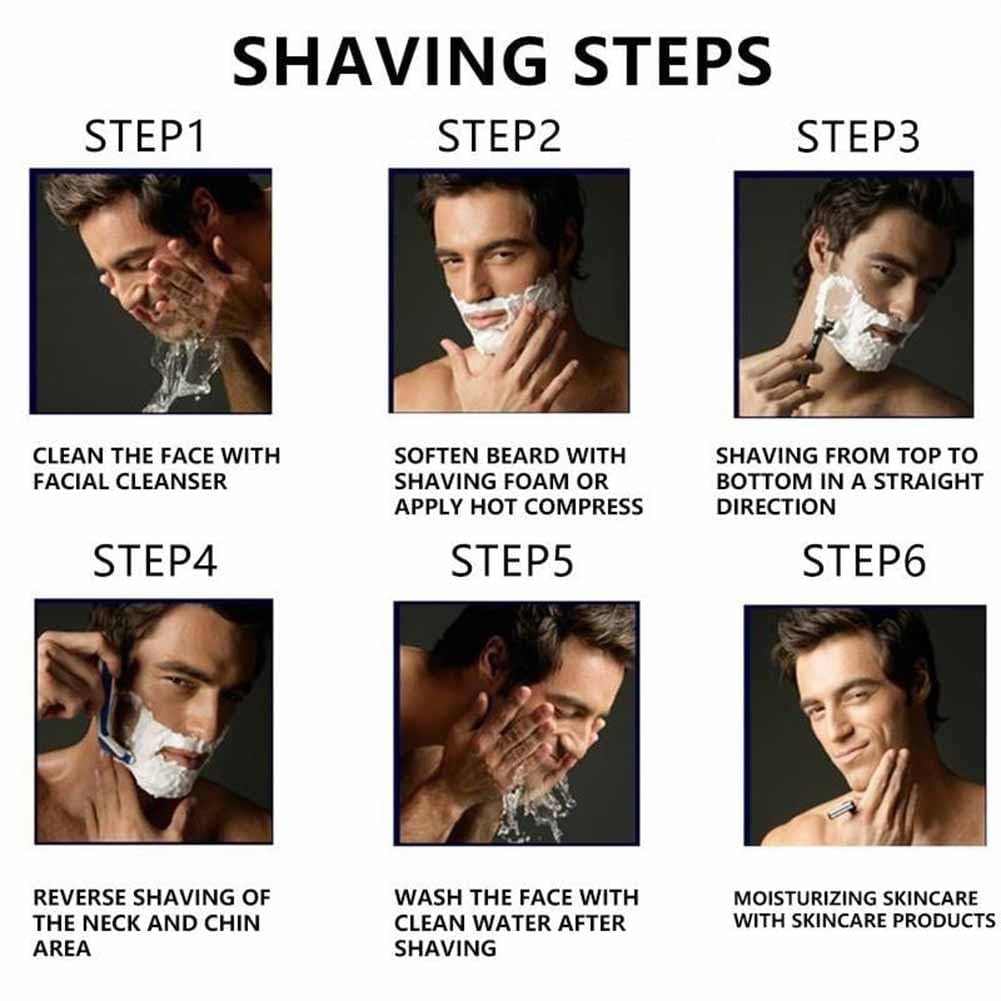 SHAVING STEPS

STEP1

CLEAN THE FACE WITH FACIAL CLEANSER

STEP2

SOFTEN BEARD WITH SHAVING FOAM OR APPLY HOT COMPRESS

STEP3

SHAVING FROM TOP TO BOTTOM IN A STRAIGHT DIRECTION

STEP4

REVERSE SHAVING OF THE NECK AND CHIN AREA

STEP5

WASH THE FACE WITH CLEAN WATER AFTER SHAVING

STEP6

MOISTURIZING SKINCARE WITH SKINCARE PRODUCTS