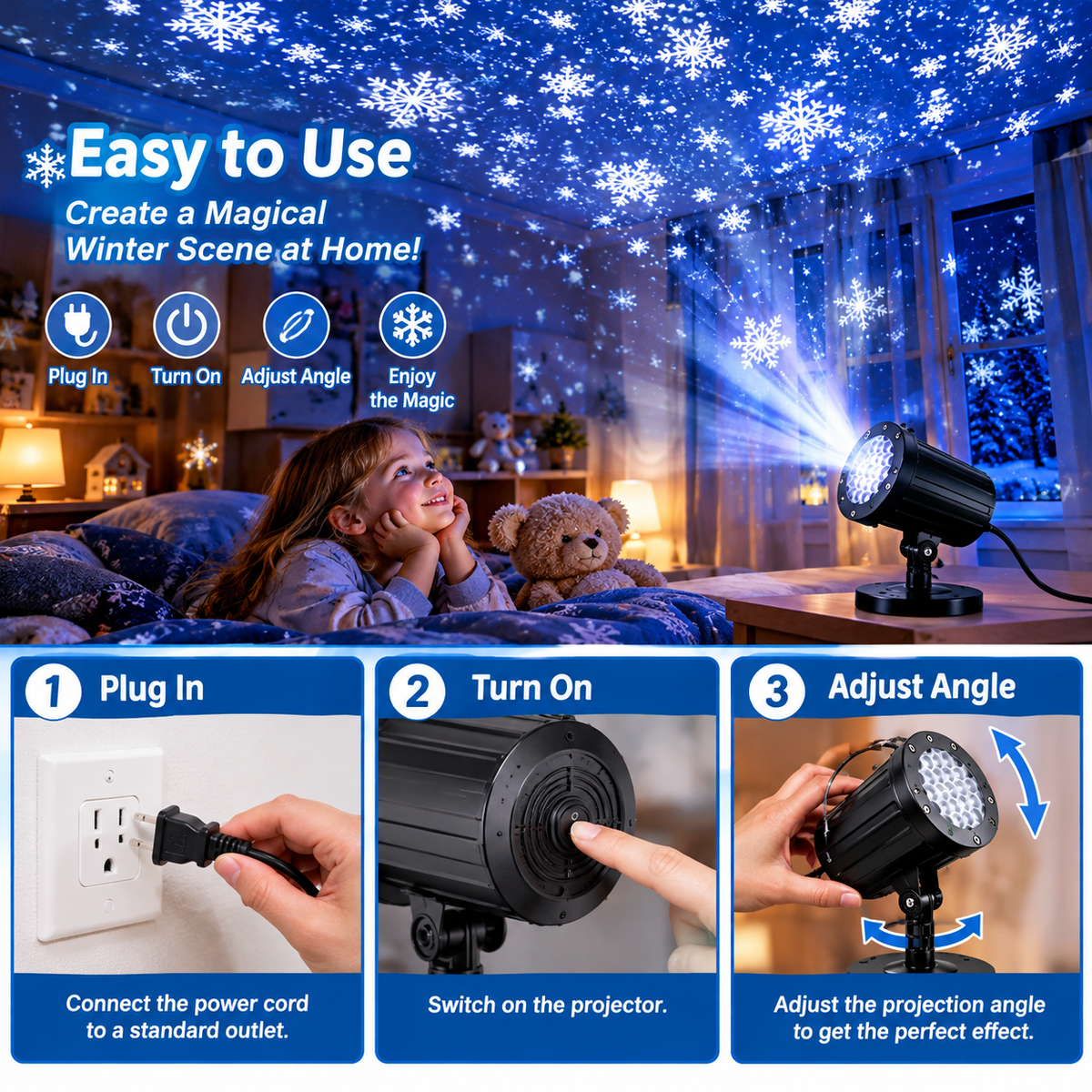 Easy to Use

Create a Magical Winter Scene at Home!

Plug In

Turn On

Adjust Angle

Enjoy the Magic

1 Plug In

Connect the power cord to a standard outlet.

2 Turn On

Switch on the projector.

3 Adjust Angle

Adjust the projection angle to get the perfect effect.