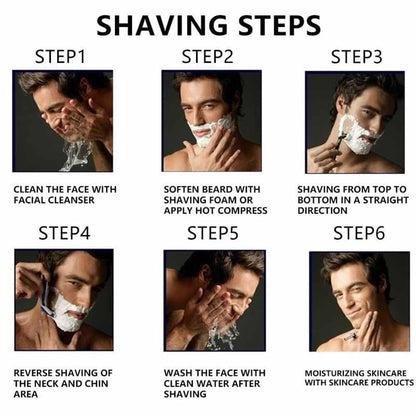 SHAVING STEPS

STEP1

CLEAN THE FACE WITH FACIAL CLEANSER

STEP2

SOFTEN BEARD WITH SHAVING FOAM OR APPLY HOT COMPRESS

STEP3

SHAVING FROM TOP TO BOTTOM IN A STRAIGHT DIRECTION

STEP4

REVERSE SHAVING OF THE NECK AND CHIN AREA

STEP5

WASH THE FACE WITH CLEAN WATER AFTER SHAVING

STEP6

MOISTURIZING SKINCARE WITH SKINCARE PRODUCTS