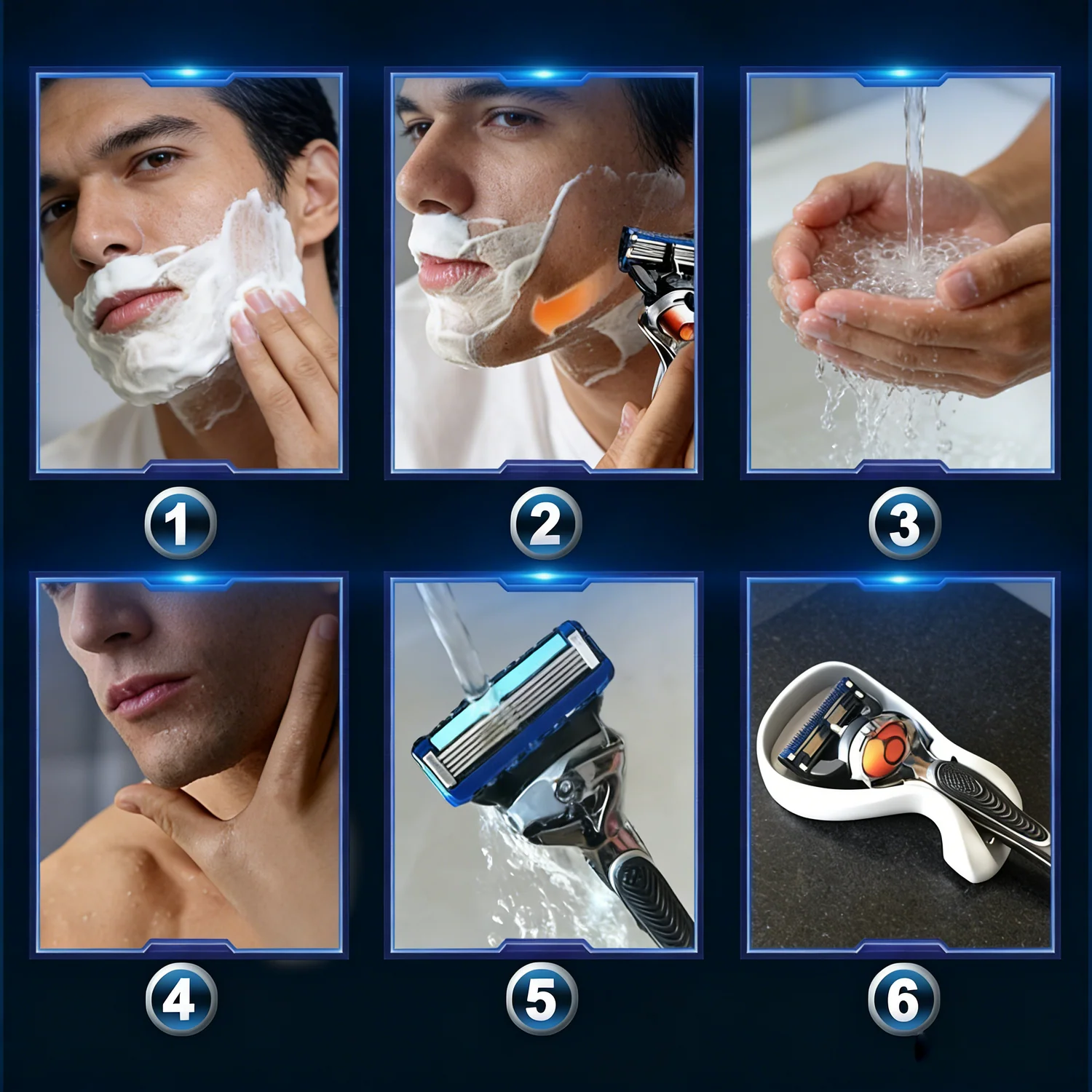 1

2

3

4

5

6