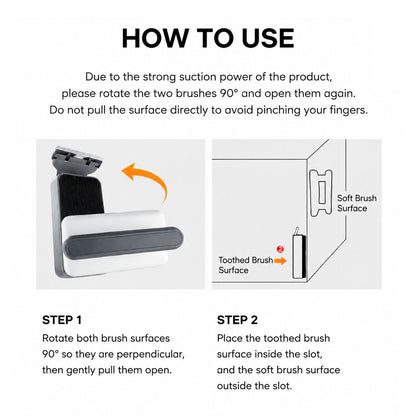 HOW TO USE

Due to the strong suction power of the product, please rotate the two brushes 90° and open them again. Do not pull the surface directly to avoid pinching your fingers.

Soft Brush Surface

2

Toothed Brush Surface

STEP 1
Rotate both brush surfaces 90° so they are perpendicular, then gently pull them open.

STEP 2
Place the toothed brush surface inside the slot, and the soft brush surface outside the slot.